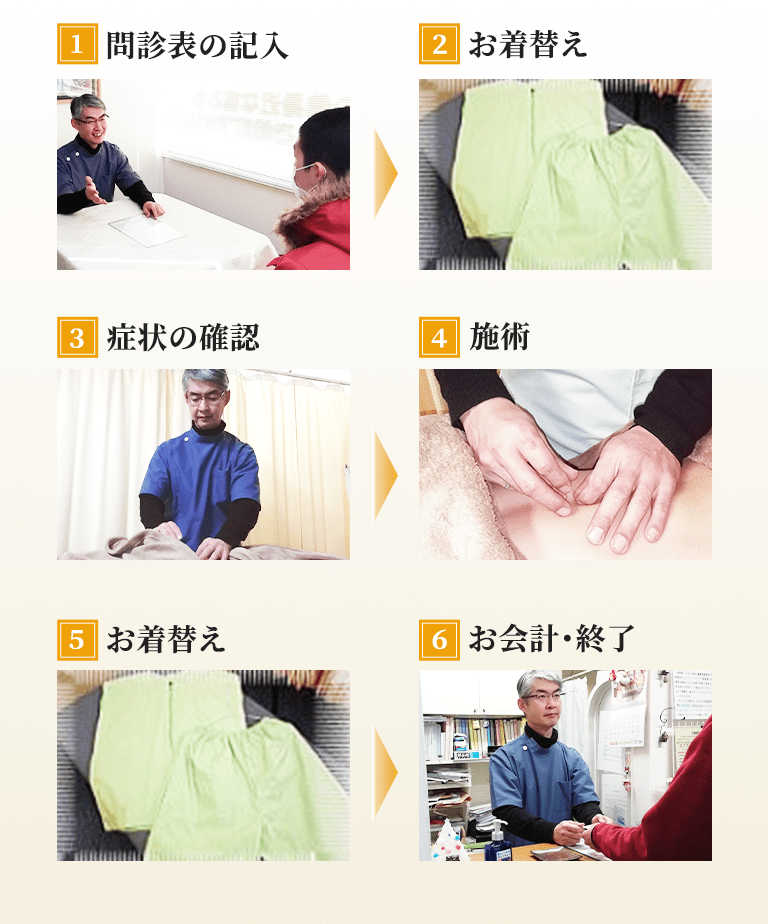 1 問診表の記入

2 お着替え

3 症状の確認

4 施術

5 お着替え

6 お会計・終了